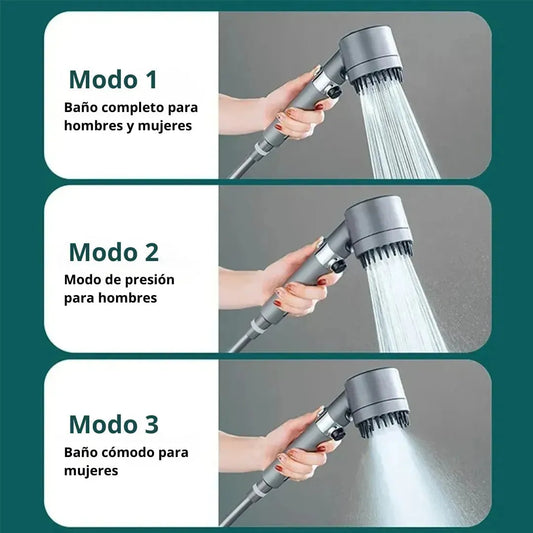 Modo 1

Baño completo para hombres y mujeres

Modo 2

Modo de presión para hombres

Modo 3

Baño cómodo para mujeres